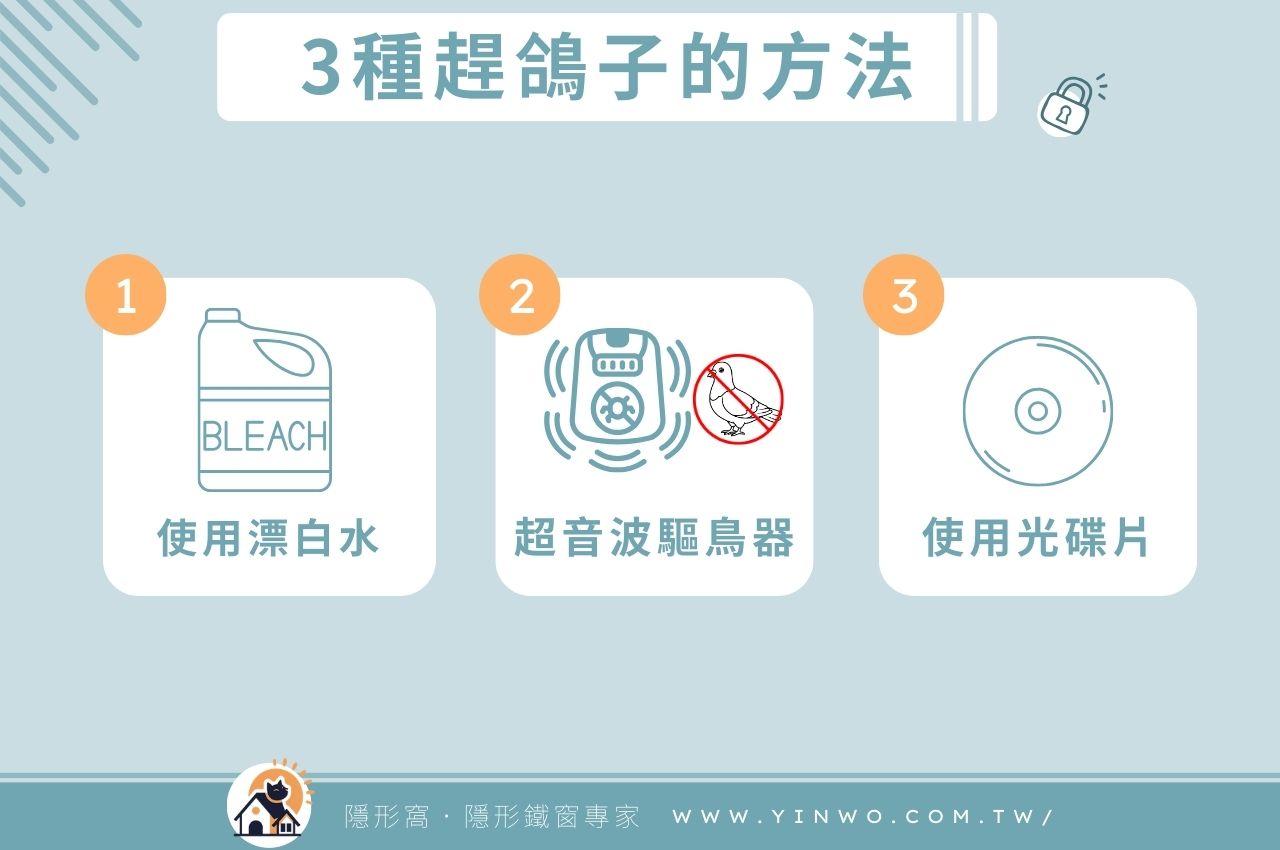 3種趕鴿子的方法

1
BLEACH
使用漂白水

2
超音波驅鳥器

3
使用光碟片

隱形窩 · 隱形鐵窗專家 WWW.YINWO.COM.TW/